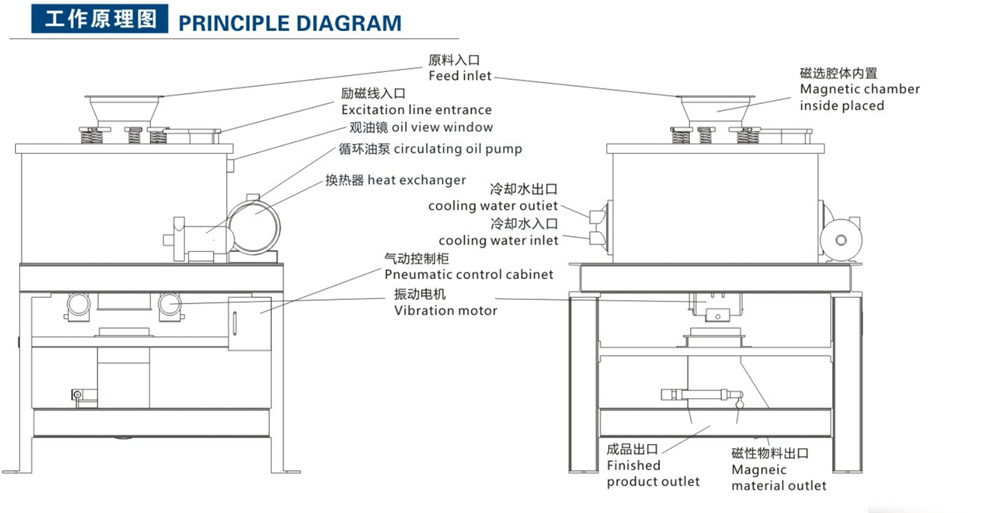 工作原理图 PRINCIPLE DIAGRAM

原料入口
Feed inlet

励磁线入口
Excitation line entrance

观油镜 oil view window

循环油泵 circulating oil pump

换热器 heat exchanger

气动控制柜
Pneumatic control cabinet

振动电机
Vibration motor

磁选腔体内置
Magnetic chamber inside placed

冷却水出口
cooling water outiet

冷却水入口
cooling water inlet

成品出口
Finished product outlet

磁性物料出口
Magneic material outlet